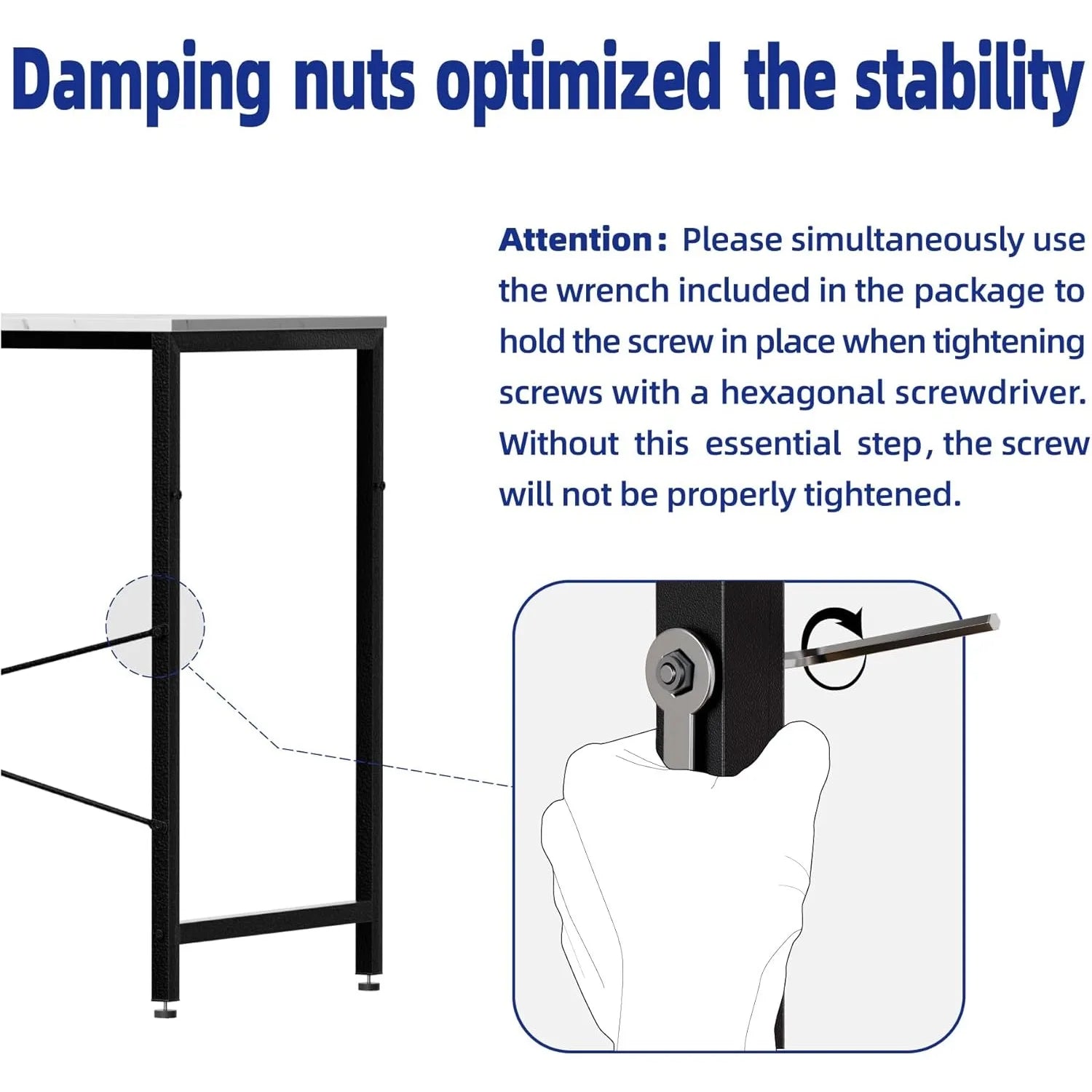 Damping nuts optimized the stability

Attention: Please simultaneously use the wrench included in the package to hold the screw in place when tightening screws with a hexagonal screwdriver. Without this essential step, the screw will not be properly tightened.